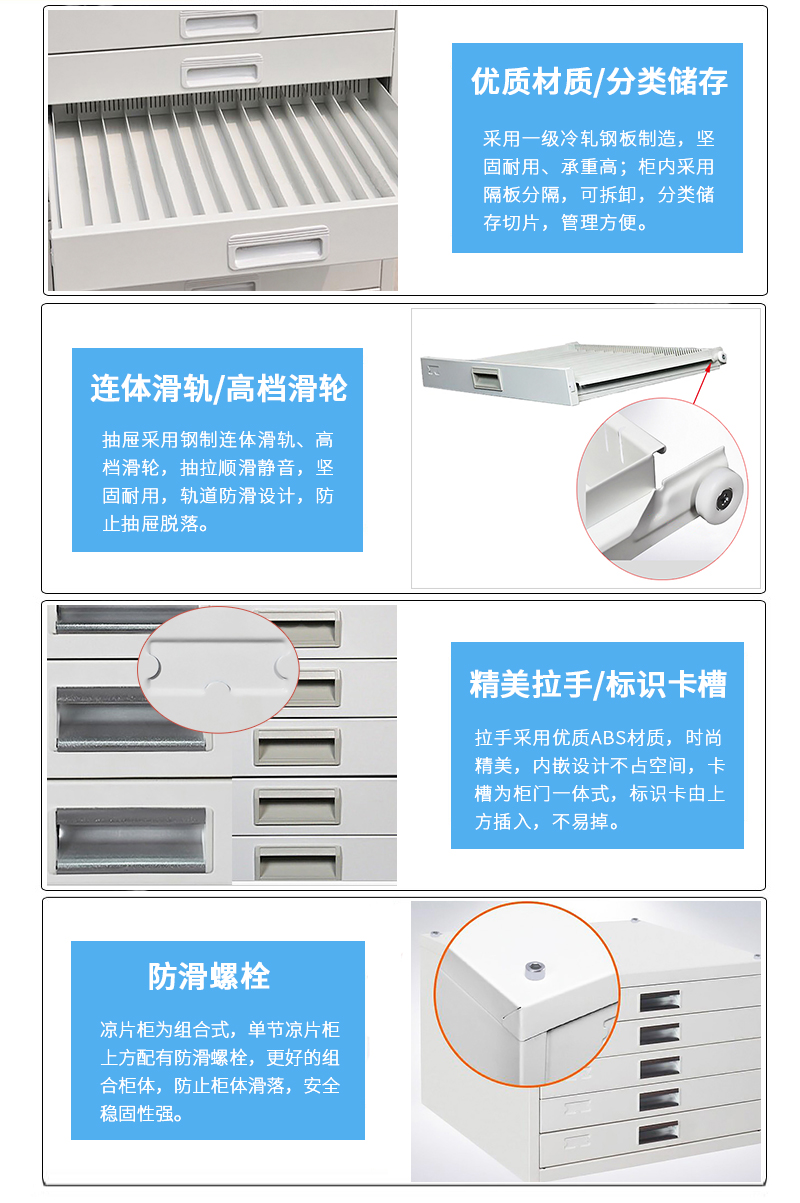 优质材质/分类储存

采用一级冷轧钢板制造，坚固耐用、承重高；柜内采用隔板分隔，可拆卸，分类储存切片，管理方便。

连体滑轨/高档滑轮

抽屉采用钢制连体滑轨、高档滑轮，抽拉顺滑静音，坚固耐用，轨道防滑设计，防止抽屉脱落。

精美拉手/标识卡槽

拉手采用优质ABS材质，时尚精美，内嵌设计不占空间，卡槽为柜门一体式，标识卡由上方插入，不易掉。

防滑螺栓

凉片柜为组合式，单节凉片柜上方配有防滑螺栓，更好的组合柜体，防止柜体滑落，安全稳固性强。